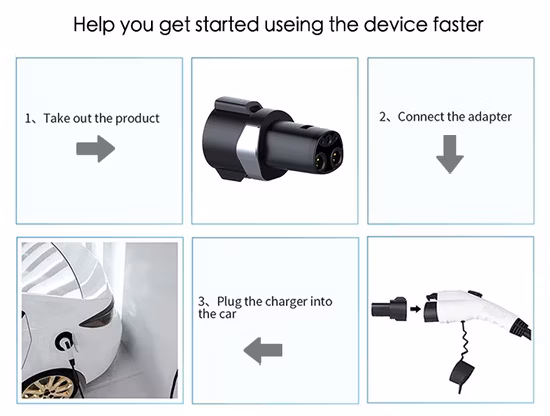 Help you get started useing the device faster

1、Take out the product

2、Connect the adapter

3、Plug the charger into the car